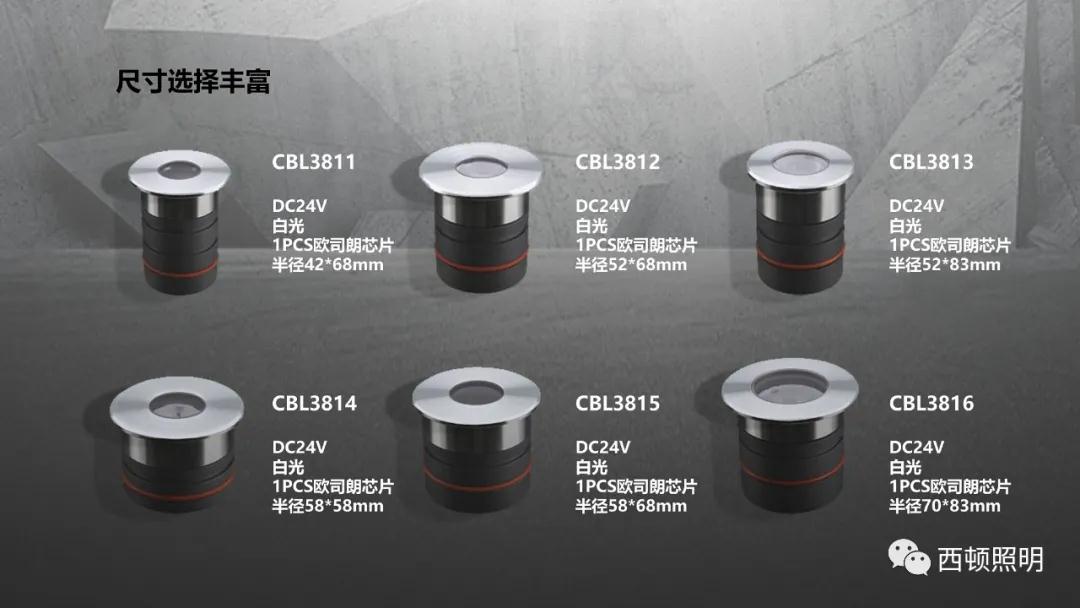 尺寸选择丰富

CBL3811

DC24V
白光
1PCS欧司朗芯片
半径42*68mm

CBL3812

DC24V
白光
1PCS欧司朗芯片
半径52*68mm

CBL3813

DC24V
白光
1PCS欧司朗芯片
半径52*83mm

CBL3814

DC24V
白光
1PCS欧司朗芯片
半径58*58mm

CBL3815

DC24V
白光
1PCS欧司朗芯片
半径58*68mm

CBL3816

DC24V
白光
1PCS欧司朗芯片
半径70*83mm

西顿照明