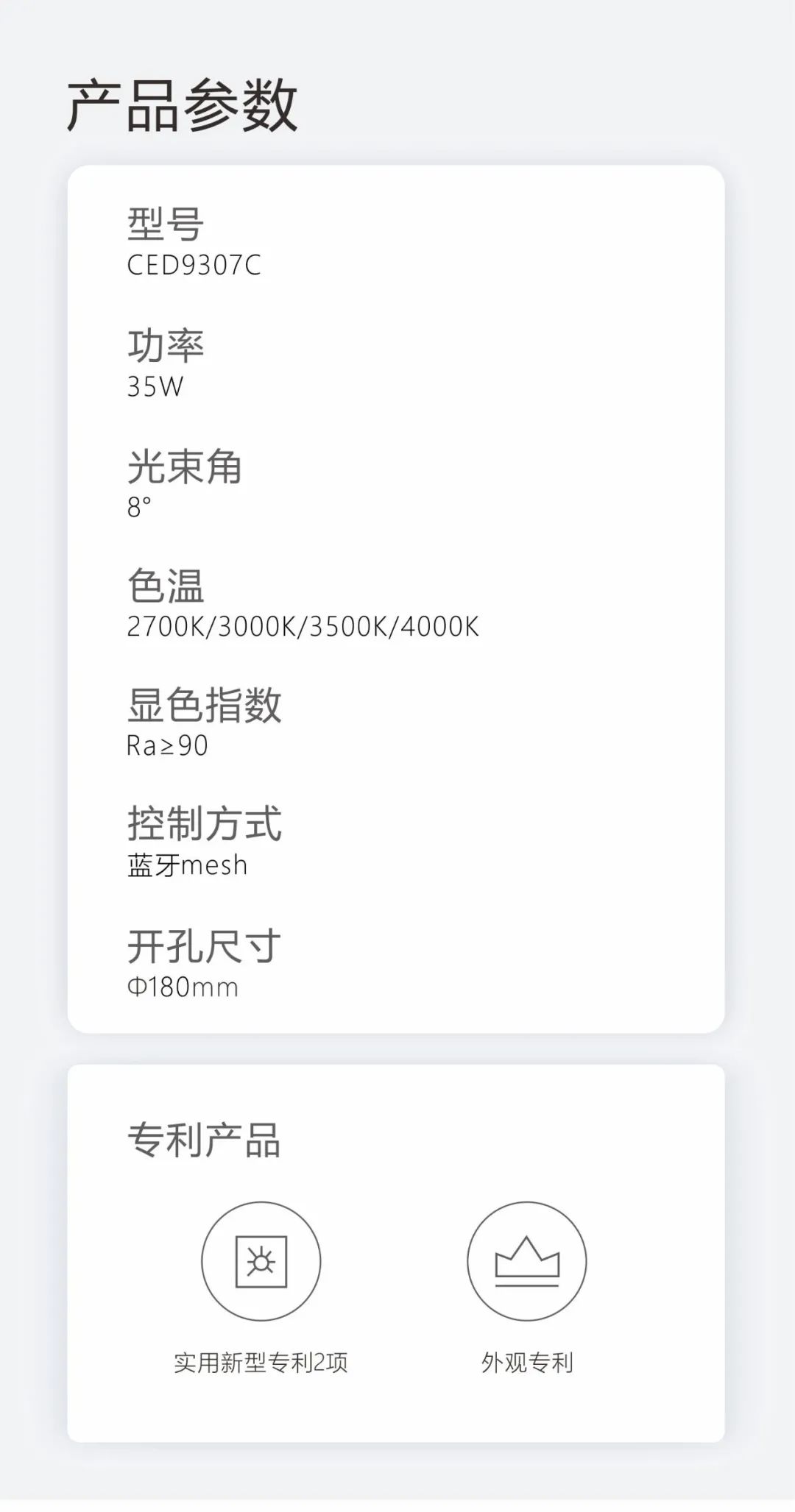 产品参数

型号
CED9307C

功率
35W

光束角
8°

色温
2700K/3000K/3500K/4000K

显色指数
Ra≥90

控制方式
蓝牙mesh

开孔尺寸
Φ180mm

专利产品

实用新型专利2项

外观专利